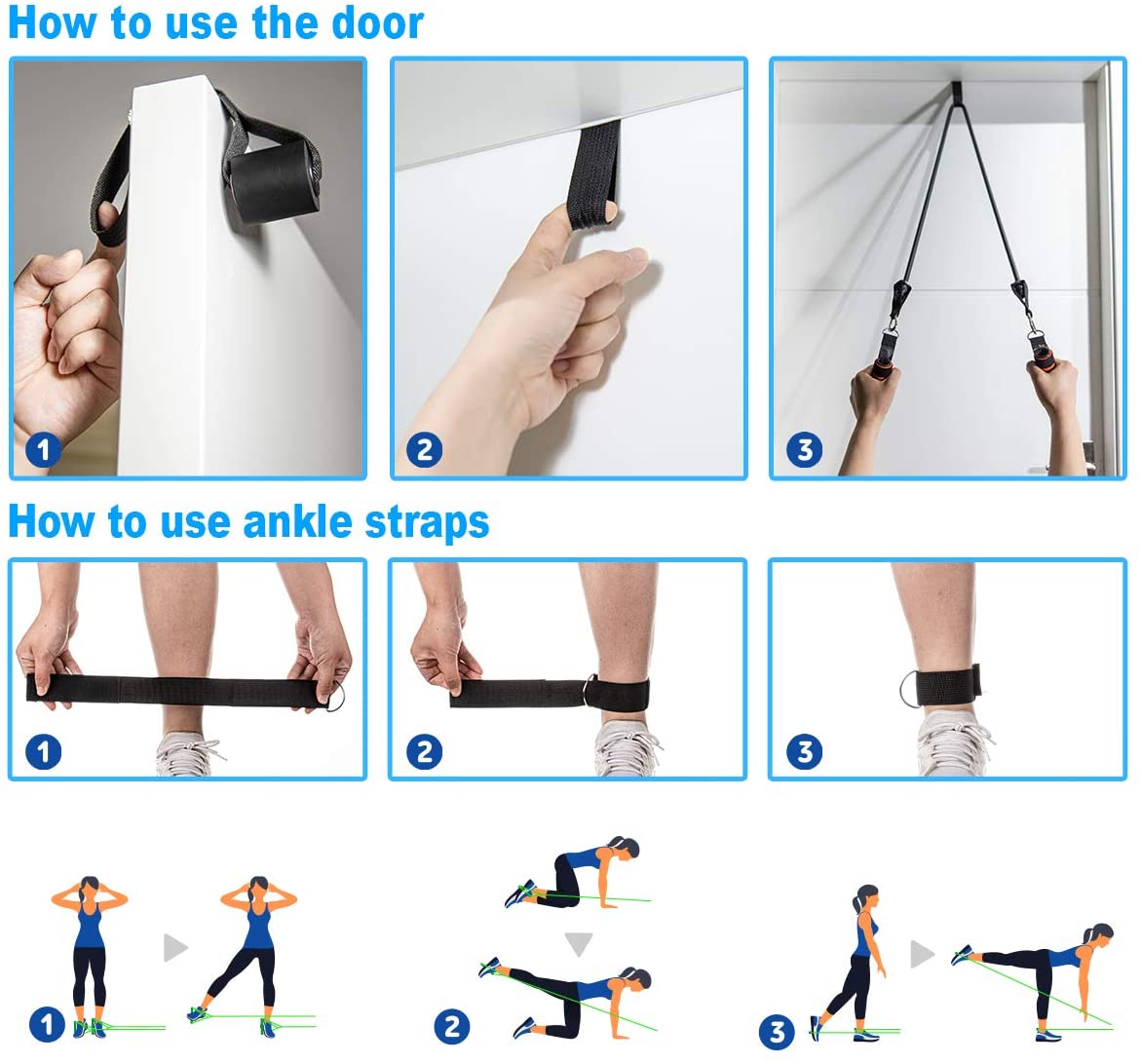 How to use the door

1

2

3

How to use ankle straps

1

2

3

1

2

3