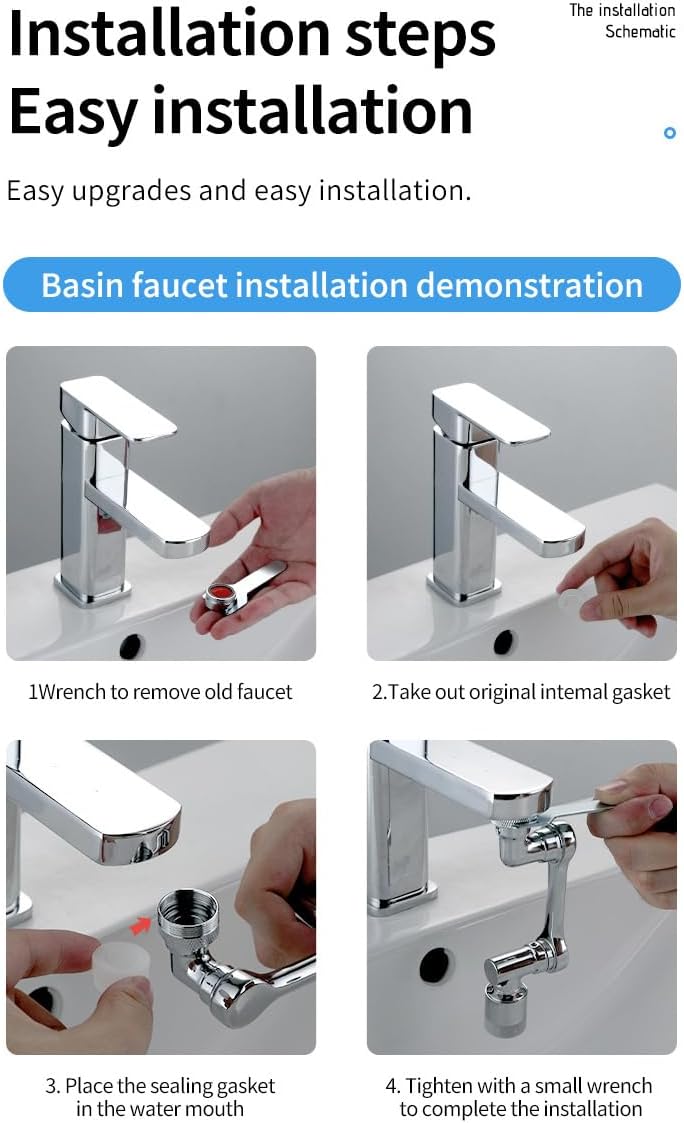 Installation steps
Easy installation

The installation Schematic

Easy upgrades and easy installation.

Basin faucet installation demonstration

1Wrench to remove old faucet

2.Take out original intemal gasket

3. Place the sealing gasket in the water mouth

4. Tighten with a small wrench to complete the installation