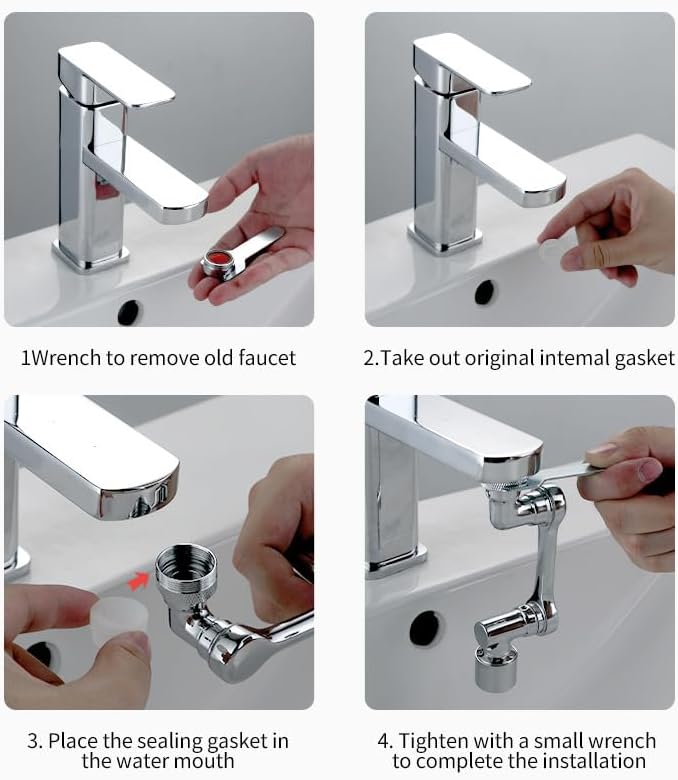 1Wrench to remove old faucet

2.Take out original intemal gasket

3. Place the sealing gasket in the water mouth

4. Tighten with a small wrench to complete the installation