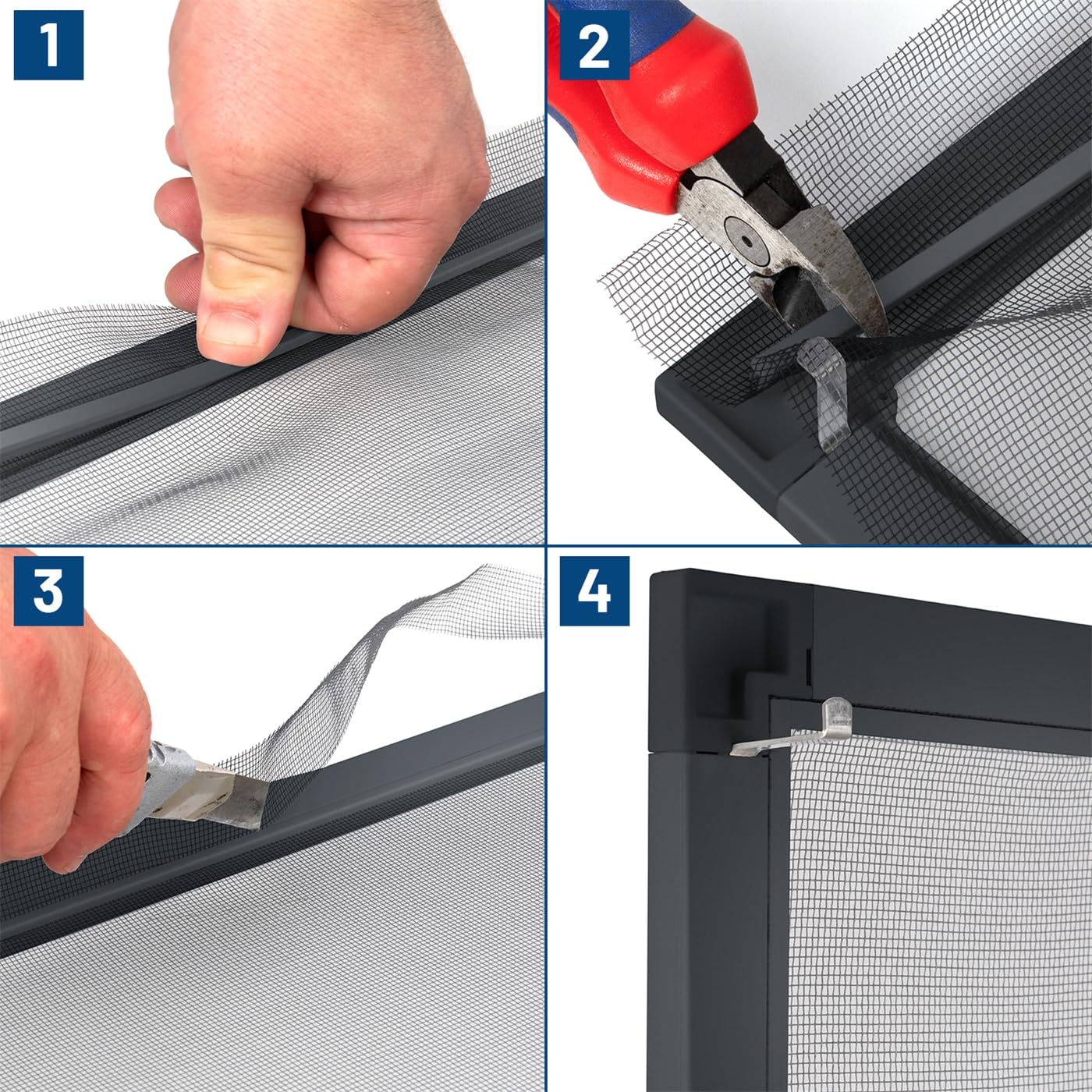 1

2

3

4